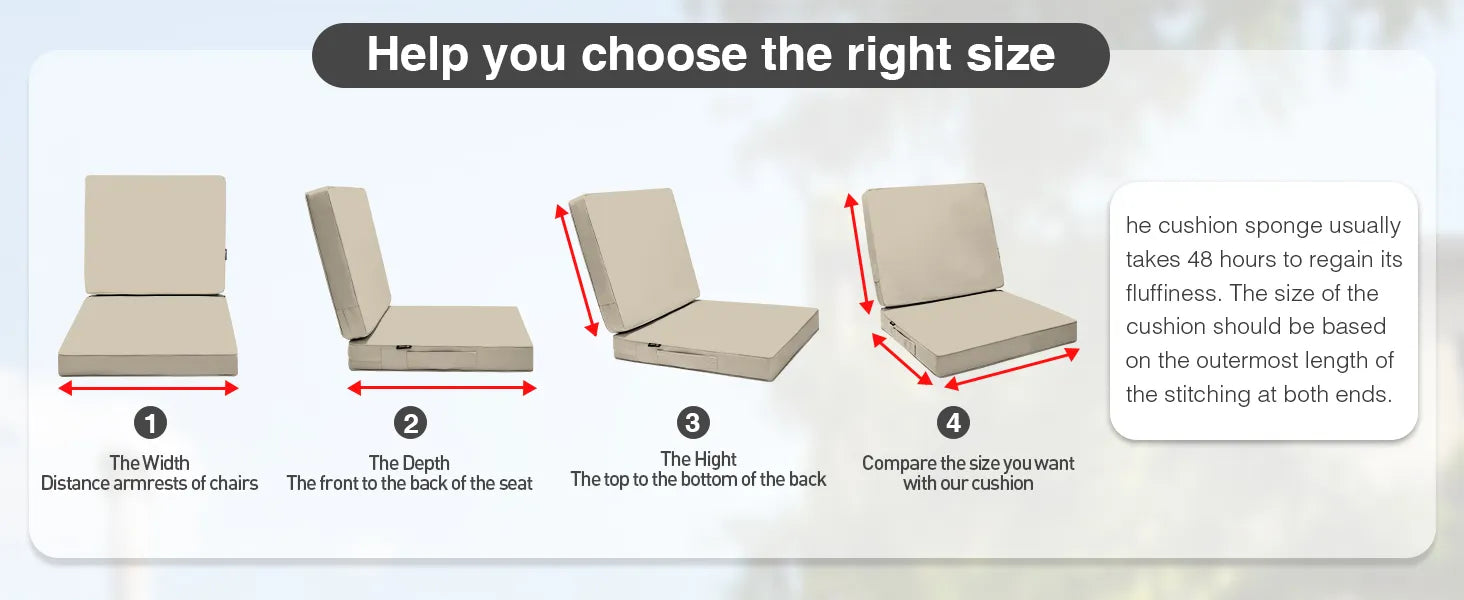 Help you choose the right size

1
The Width
Distance armrests of chairs

2
The Depth
The front to the back of the seat

3
The Hight
The top to the bottom of the back

4
Compare the size you want with our cushion

he cushion sponge usually takes 48 hours to regain its fluffiness. The size of the cushion should be based on the outermost length of the stitching at both ends.