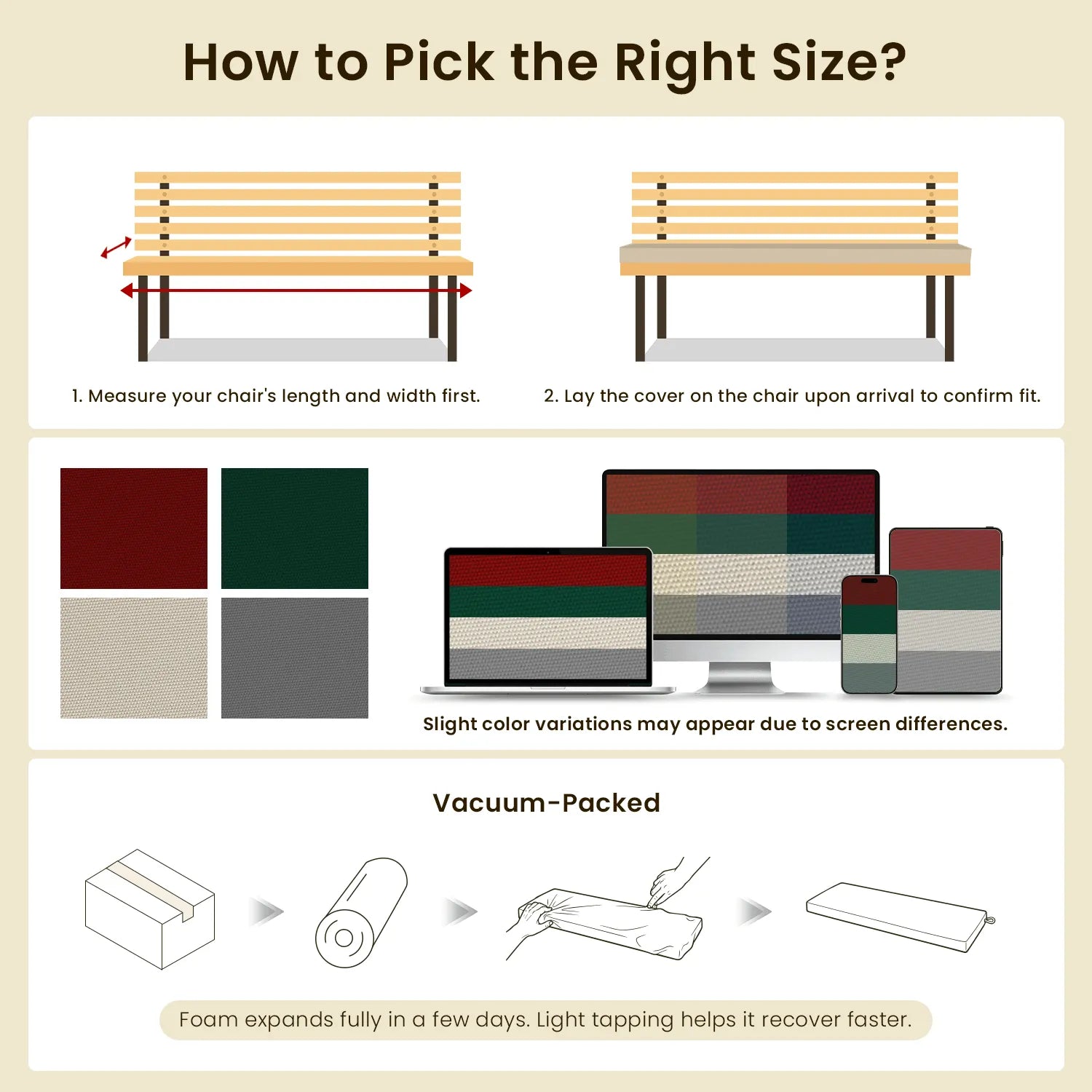 How to Pick the Right Size?

1. Measure your chair's length and width first.

2. Lay the cover on the chair upon arrival to confirm fit.

Slight color variations may appear due to screen differences.

Vacuum-Packed

Foam expands fully in a few days. Light tapping helps it recover faster.