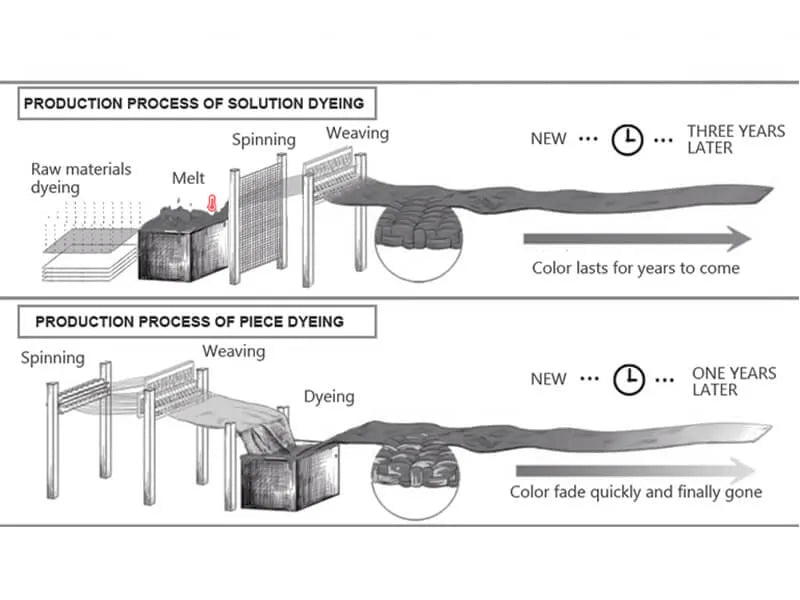 PRODUCTION PROCESS OF SOLUTION DYEING

Raw materials dyeing

Melt

Spinning

Weaving

NEW ··· ··· THREE YEARS LATER

Color lasts for years to come

PRODUCTION PROCESS OF PIECE DYEING

Spinning

Weaving

Dyeing

NEW ··· ··· ONE YEARS LATER

Color fade quickly and finally gone