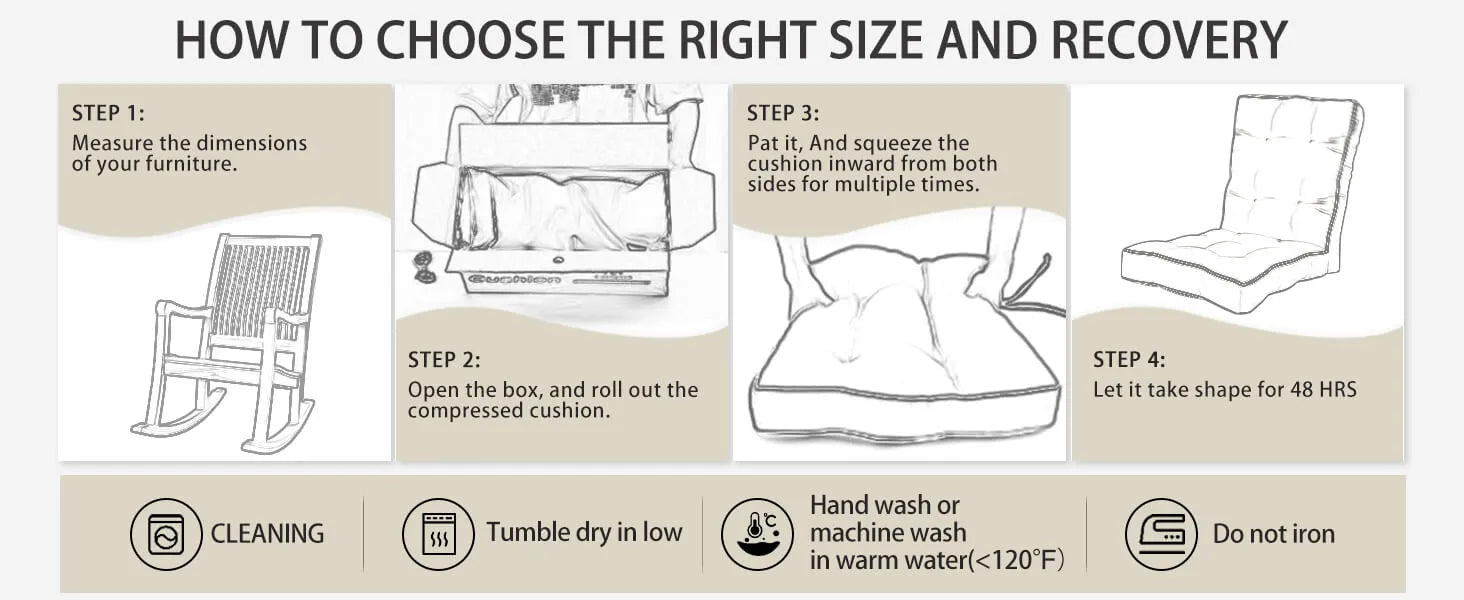 HOW TO CHOOSE THE RIGHT SIZE AND RECOVERY

STEP 1:
Measure the dimensions of your furniture.

Cushion

STEP 2:
Open the box, and roll out the compressed cushion.

STEP 3:
Pat it, And squeeze the cushion inward from both sides for multiple times.

STEP 4:
Let it take shape for 48 HRS

CLEANING

Tumble dry in low

Hand wash or machine wash in warm water(<120°F)

Do not iron