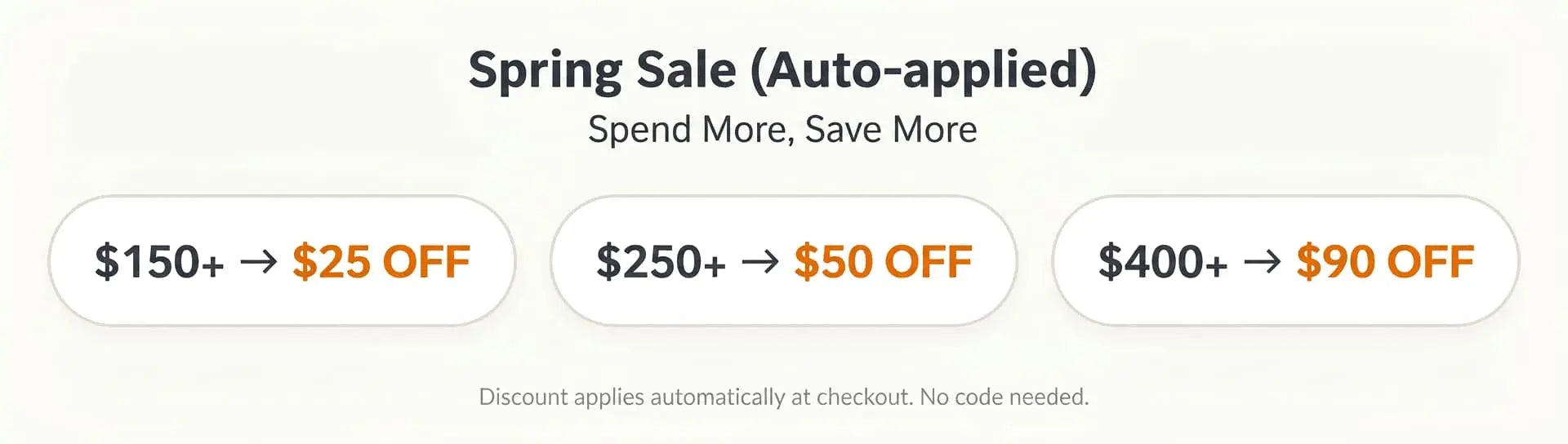 Spring Sale (Auto-applied)

Spend More, Save More

$150+ → $25 OFF

$250+ → $50 OFF

$400+ → $90 OFF

Discount applies automatically at checkout. No code needed.