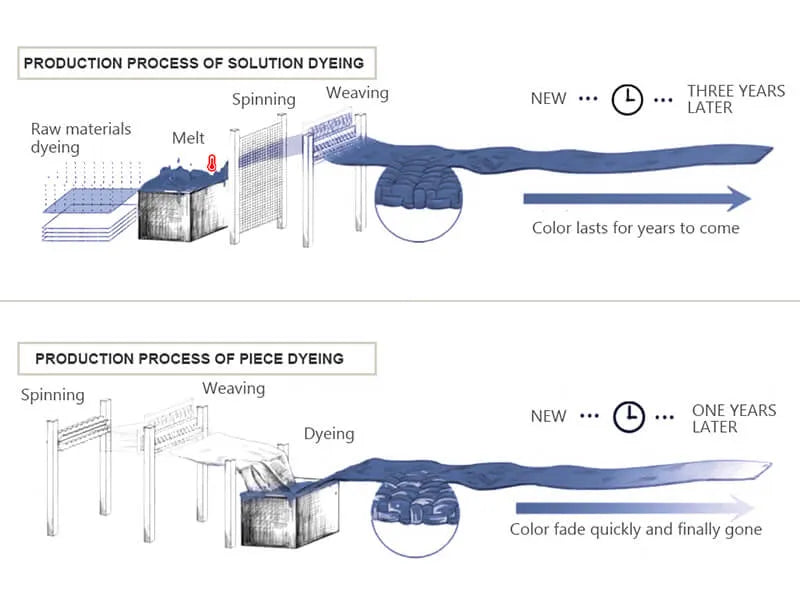 PRODUCTION PROCESS OF SOLUTION DYEING

Raw materials dyeing

Melt

Spinning

Weaving

NEW ··· ··· THREE YEARS LATER

Color lasts for years to come

PRODUCTION PROCESS OF PIECE DYEING

Spinning

Weaving

Dyeing

NEW ··· ··· ONE YEARS LATER

Color fade quickly and finally gone