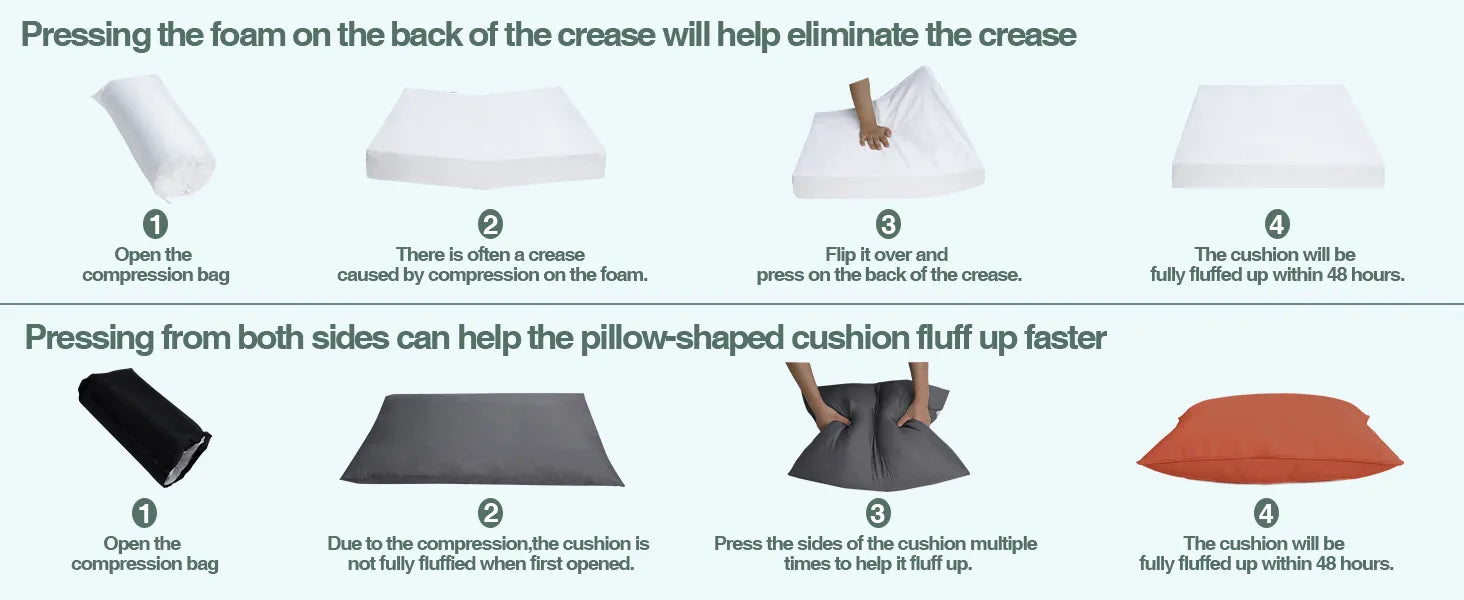 Pressing the foam on the back of the crease will help eliminate the crease

1
Open the compression bag

2
There is often a crease caused by compression on the foam.

3
Flip it over and press on the back of the crease.

4
The cushion will be fully fluffed up within 48 hours.

Pressing from both sides can help the pillow-shaped cushion fluff up faster

1
Open the compression bag

2
Due to the compression,the cushion is not fully fluffied when first opened.

3
Press the sides of the cushion multiple times to help it fluff up.

4
The cushion will be fully fluffed up within 48 hours.